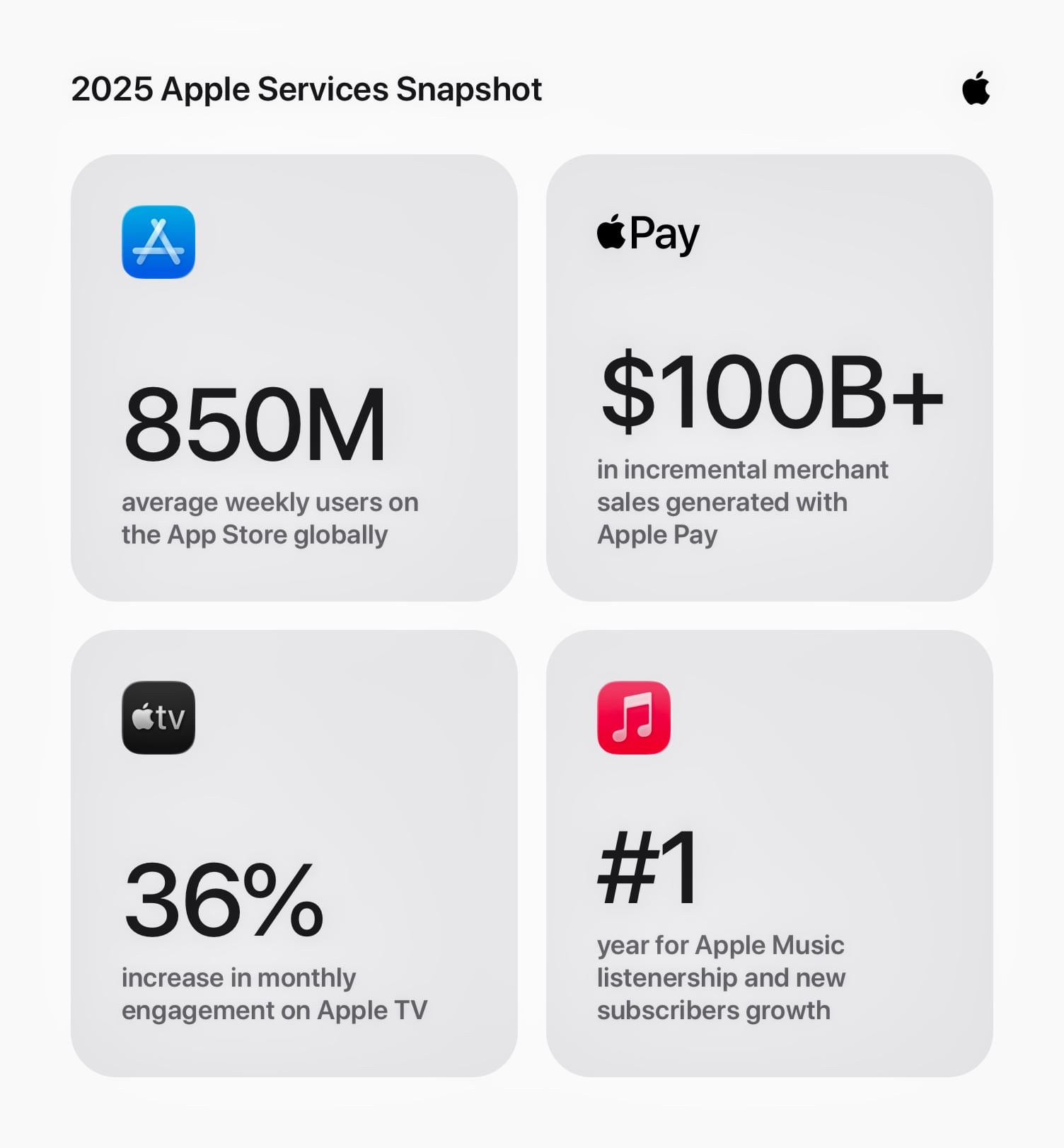 2025 Apple Services Snapshot

850M
average weekly users on the App Store globally

Pay

$100B+
in incremental merchant sales generated with Apple Pay

tv

36%
increase in monthly engagement on Apple TV

#1
year for Apple Music listenership and new subscribers growth