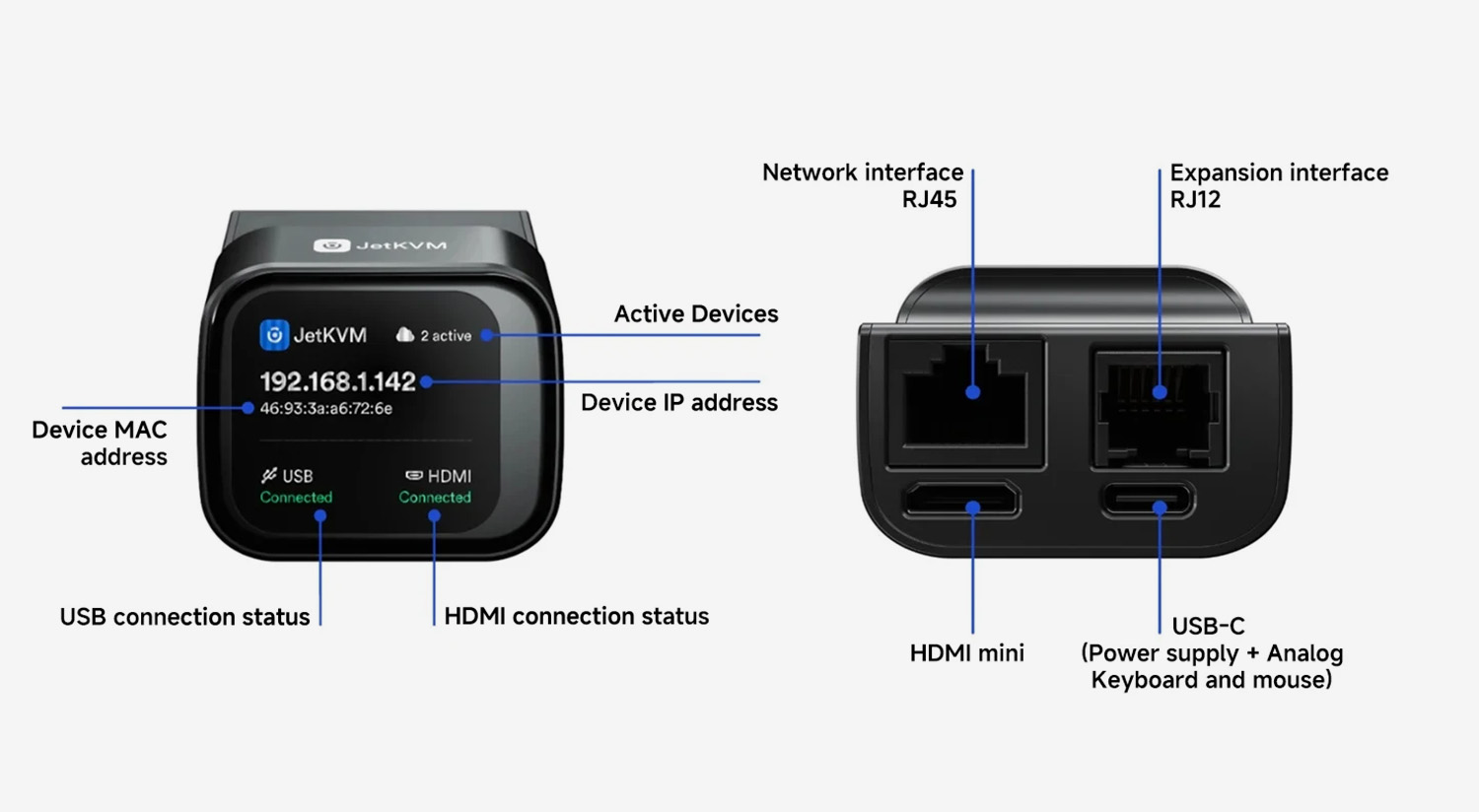 JetKVM

JetKVM
2 active
192.168.1.142
46:93:3a:a6:72:6e
USB
Connected
HDMI
Connected

Active Devices

Device IP address

Device MAC address

USB connection status

HDMI connection status

Network interface RJ45

Expansion interface RJ12

HDMI mini

USB-C
(Power supply + Analog Keyboard and mouse)