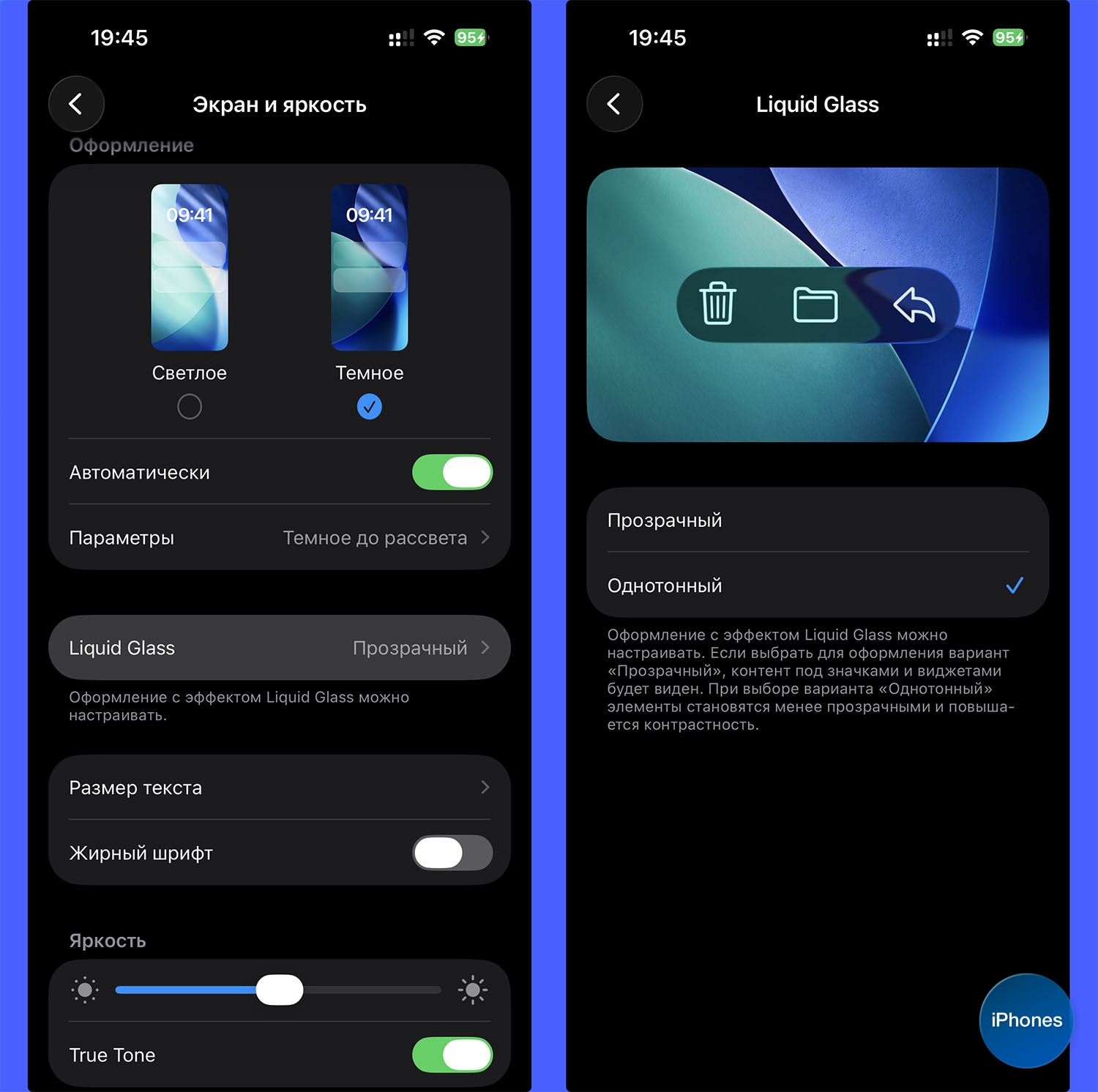 19:45

95

Экран и яркость

Оформление

09:41

09:41

Светлое

Темное

Автоматически

Параметры Темное до рассвета

Liquid Glass Прозрачный

Оформление с эффектом Liquid Glass можно настраивать.

Размер текста

Жирный шрифт

Яркость

True Tone

19:45

95

Liquid Glass

Прозрачный

Однотонный

Оформление с эффектом Liquid Glass можно настраивать. Если выбрать для оформления вариант «Прозрачный», контент под значками и виджетами будет виден. При выборе варианта «Однотонный» элементы становятся менее прозрачными и повышается контрастность.

iPhones