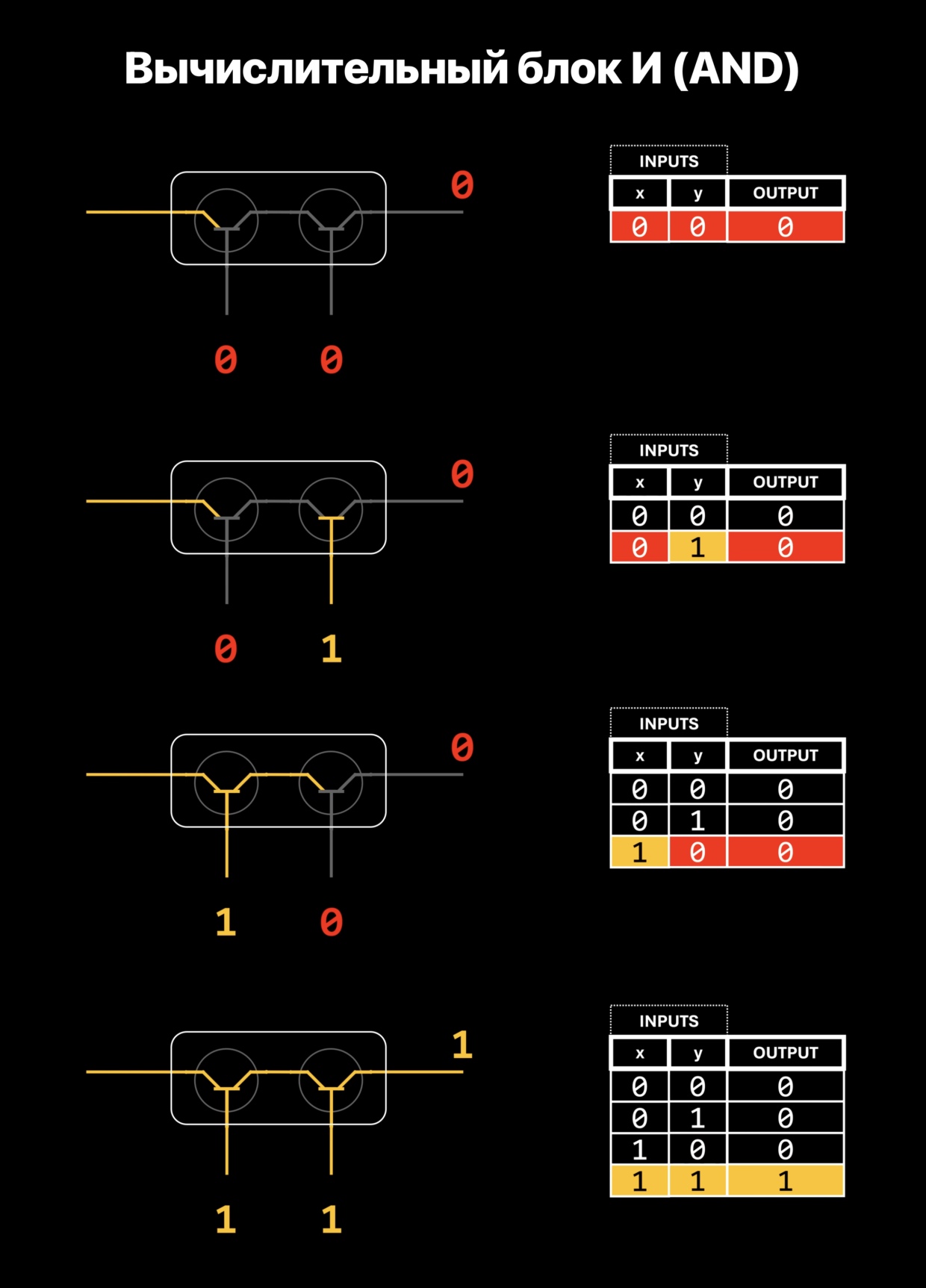 Вычислительный блок И (AND)

0

0 0

INPUTS

| x | y | OUTPUT |
|---|---|---|
| 0 | 0 | 0 |

0

0 1

INPUTS

| x | y | OUTPUT |
|---|---|---|
| 0 | 0 | 0 |
| 0 | 1 | 0 |

0

1 0

INPUTS

| x | y | OUTPUT |
|---|---|---|
| 0 | 0 | 0 |
| 0 | 1 | 0 |
| 1 | 0 | 0 |

1

1 1

INPUTS

| x | y | OUTPUT |
|---|---|---|
| 0 | 0 | 0 |
| 0 | 1 | 0 |
| 1 | 0 | 0 |
| 1 | 1 | 1 |