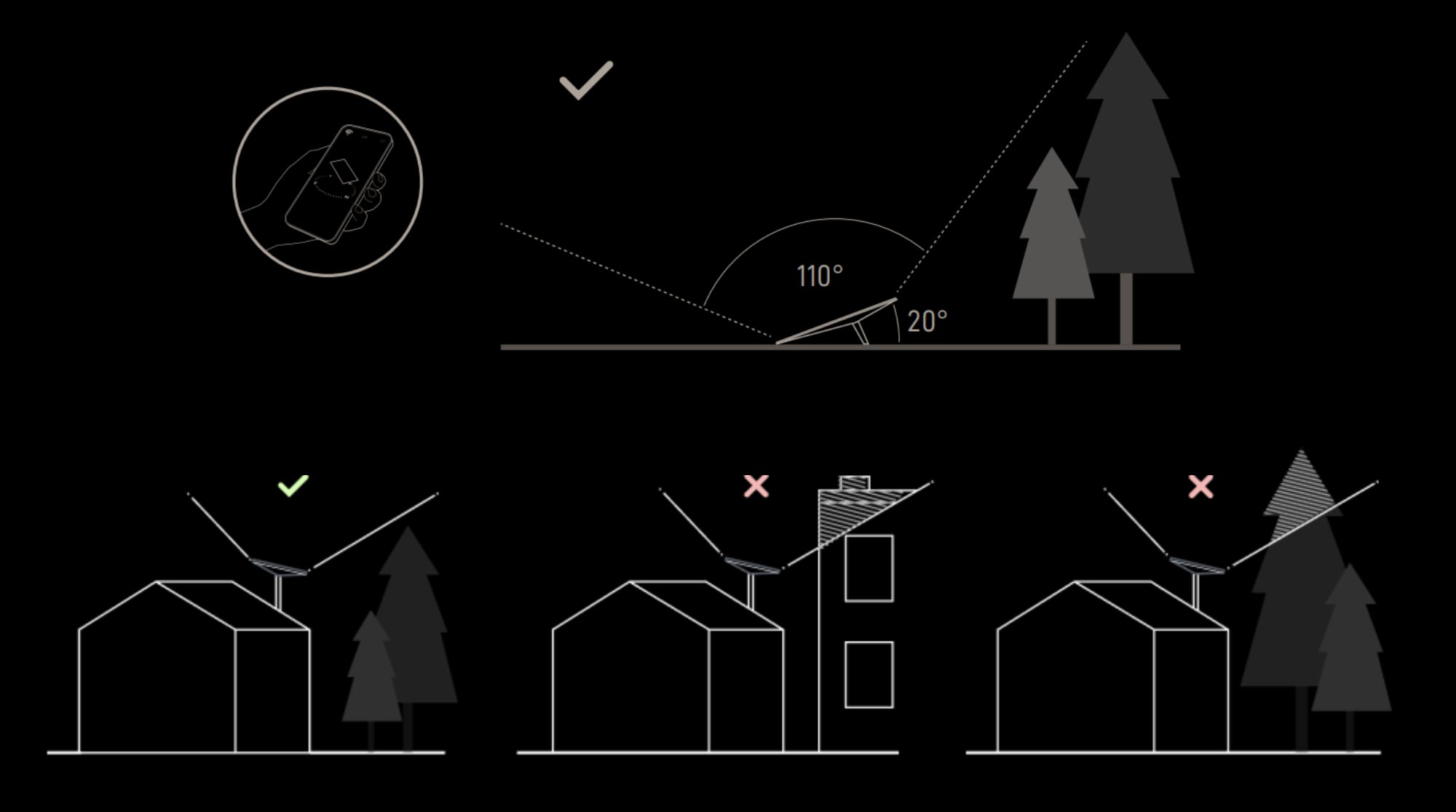 110°

20°