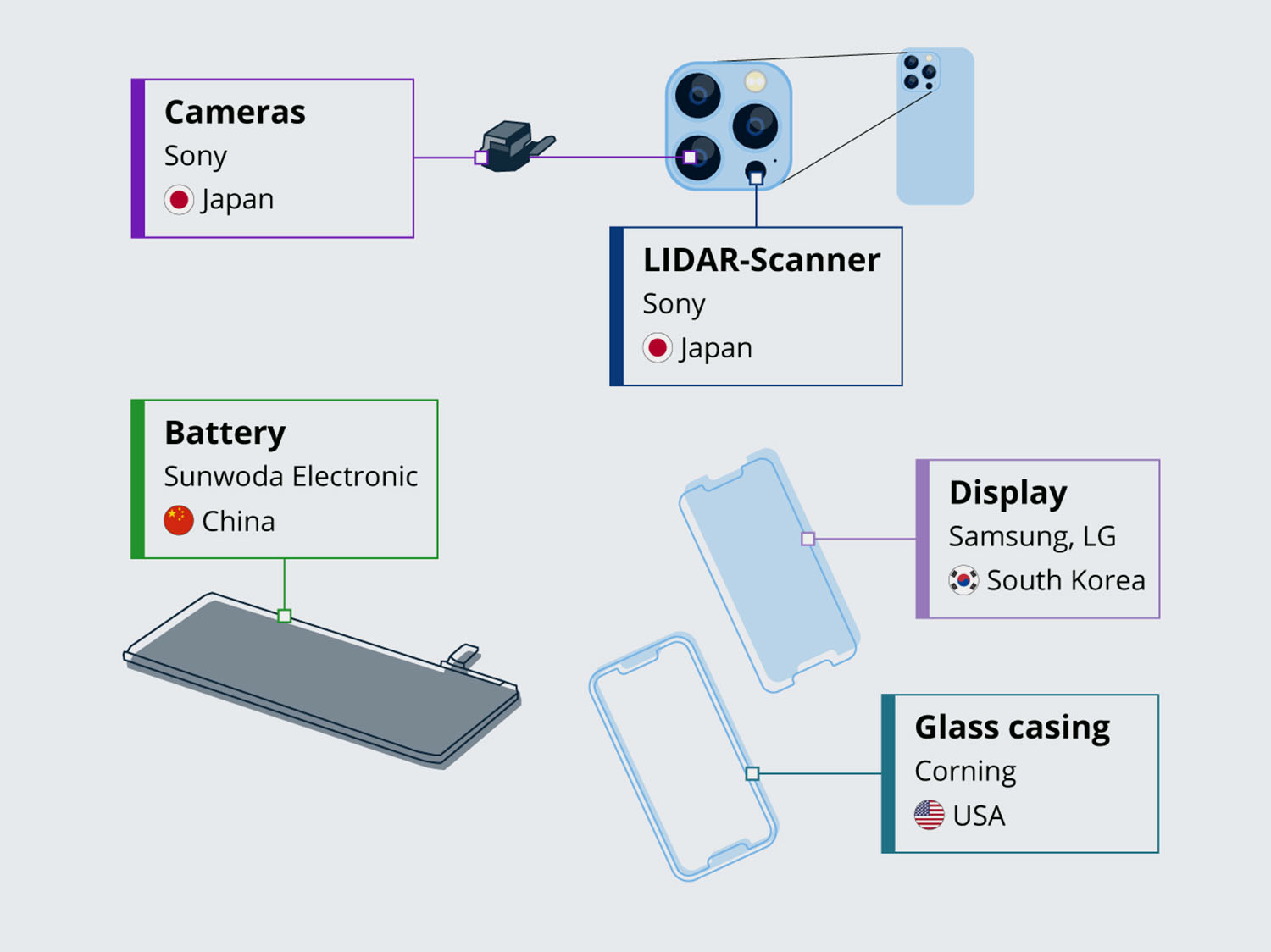 Cameras
Sony
Japan

LIDAR-Scanner
Sony
Japan

Battery
Sunwoda Electronic
China

Display
Samsung, LG
South Korea

Glass casing
Corning
USA