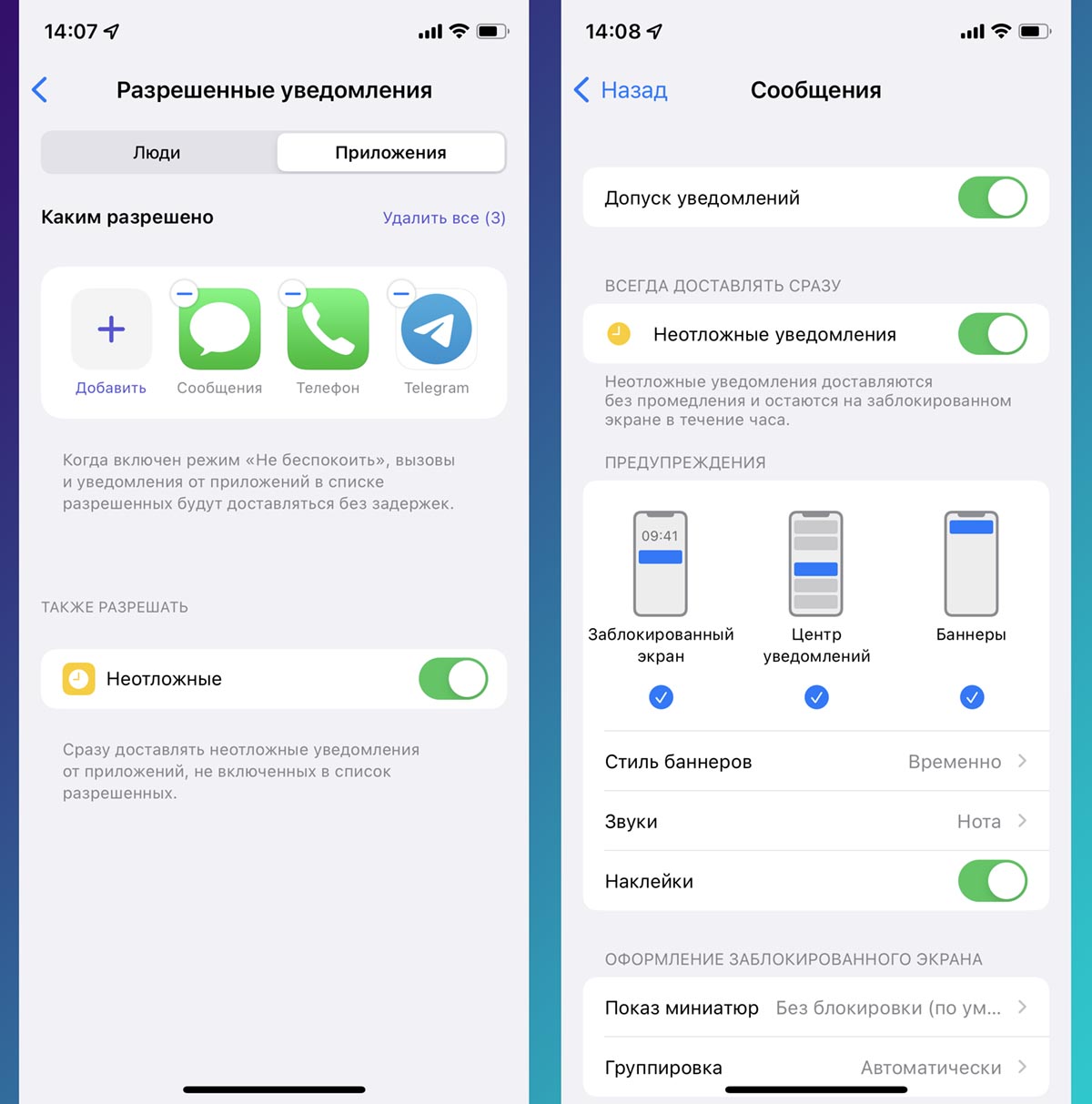 14:07

Разрешенные уведомления

Люди
Приложения

Каким разрешено
Удалить все (3)

Добавить
Сообщения
Телефон
Telegram

Когда включен режим «Не беспокоить», вызовы и уведомления от приложений в списке разрешенных будут доставляться без задержек.

ТАКЖЕ РАЗРЕШАТЬ

Неотложные

Сразу доставлять неотложные уведомления от приложений, не включенных в список разрешенных.

14:08

Назад
Сообщения

Допуск уведомлений

ВСЕГДА ДОСТАВЛЯТЬ СРАЗУ

Неотложные уведомления

Неотложные уведомления доставляются без промедления и остаются на заблокированном экране в течение часа.

ПРЕДУПРЕЖДЕНИЯ

09:41

Заблокированный экран
Центр уведомлений
Баннеры

Стиль баннеров
Временно

Звуки
Нота

Наклейки

ОФОРМЛЕНИЕ ЗАБЛОКИРОВАННОГО ЭКРАНА

Показ миниатюр
Без блокировки (по ум...

Группировка
Автоматически