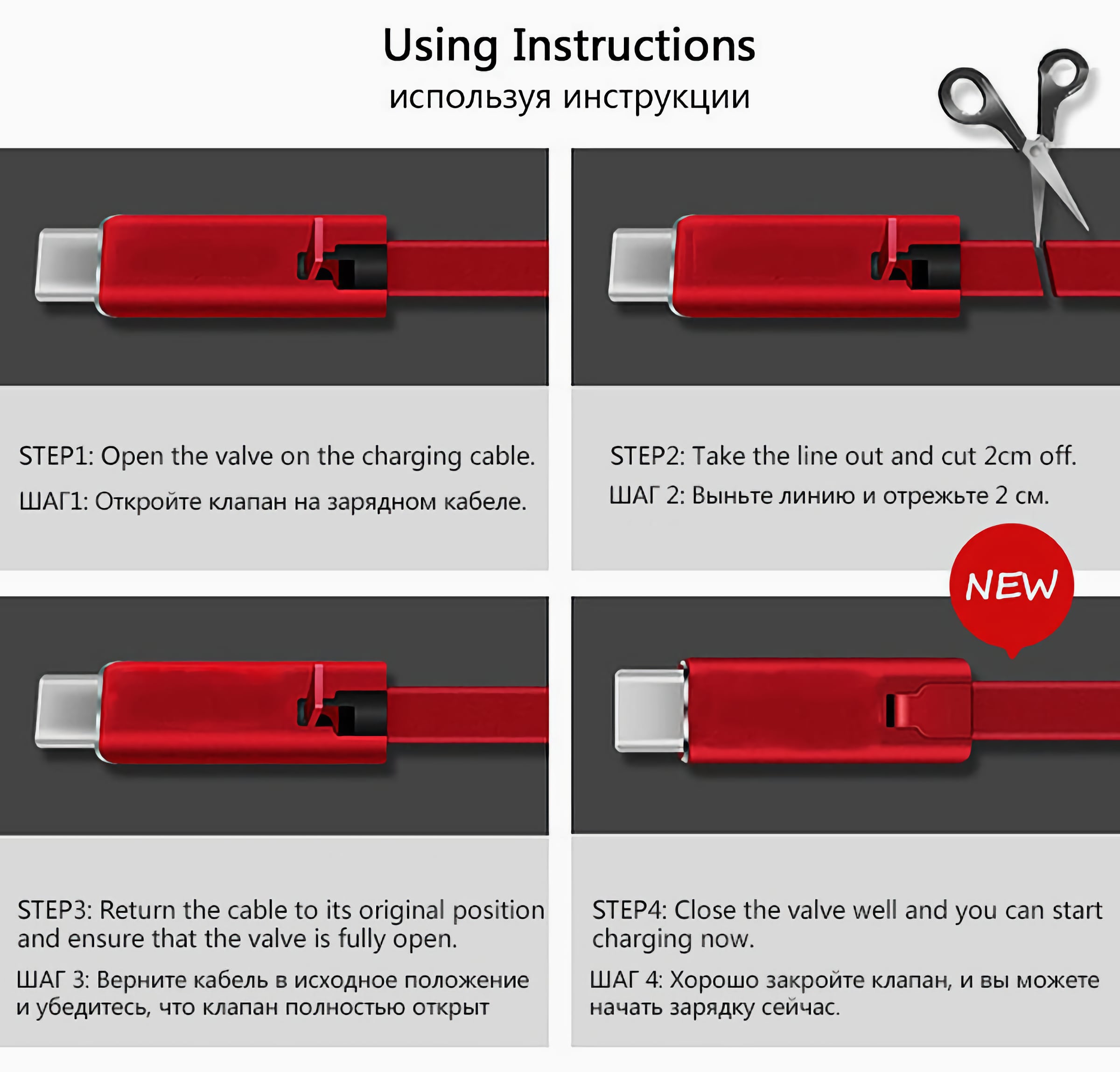 Using Instructions
используя инструкции

STEP1: Open the valve on the charging cable.
ШАГ1: Откройте клапан на зарядном кабеле.

STEP2: Take the line out and cut 2cm off.
ШАГ 2: Выньте линию и отрежьте 2 см.

NEW

STEP3: Return the cable to its original position and ensure that the valve is fully open.
ШАГ 3: Верните кабель в исходное положение и убедитесь, что клапан полностью открыт

STEP4: Close the valve well and you can start charging now.
ШАГ 4: Хорошо закройте клапан, и вы можете начать зарядку сейчас.