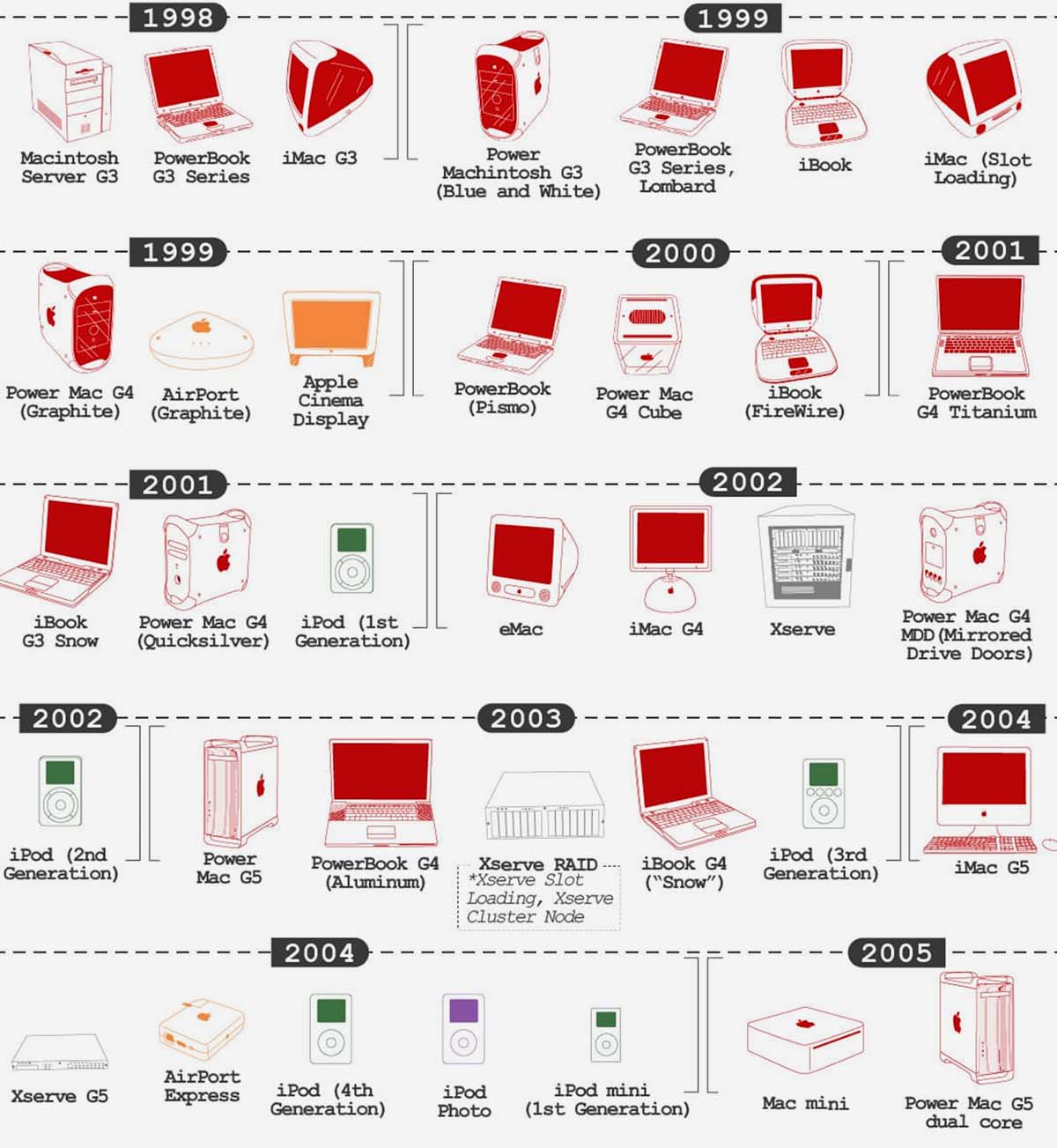 1998

Macintosh Server G3

PowerBook G3 Series

iMac G3

1999

Power Machintosh G3 (Blue and White)

PowerBook G3 Series, Lombard

iBook

iMac (Slot Loading)

1999

Power Mac G4 (Graphite)

AirPort (Graphite)

Apple Cinema Display

2000

PowerBook (Pismo)

Power Mac G4 Cube

iBook (FireWire)

2001

PowerBook G4 Titanium

2001

iBook G3 Snow

Power Mac G4 (Quicksilver)

iPod (1st Generation)

2002

eMac

iMac G4

Xserve

Power Mac G4 MDD (Mirrored Drive Doors)

2002

iPod (2nd Generation)

2003

Power Mac G5

PowerBook G4 (Aluminum)

Xserve RAID
*Xserve Slot Loading, Xserve Cluster Node

iBook G4 ("Snow")

iPod (3rd Generation)

2004

iMac G5

2004

Xserve G5

AirPort Express

iPod (4th Generation)

iPod Photo

iPod mini (1st Generation)

2005

Mac mini

Power Mac G5 dual core