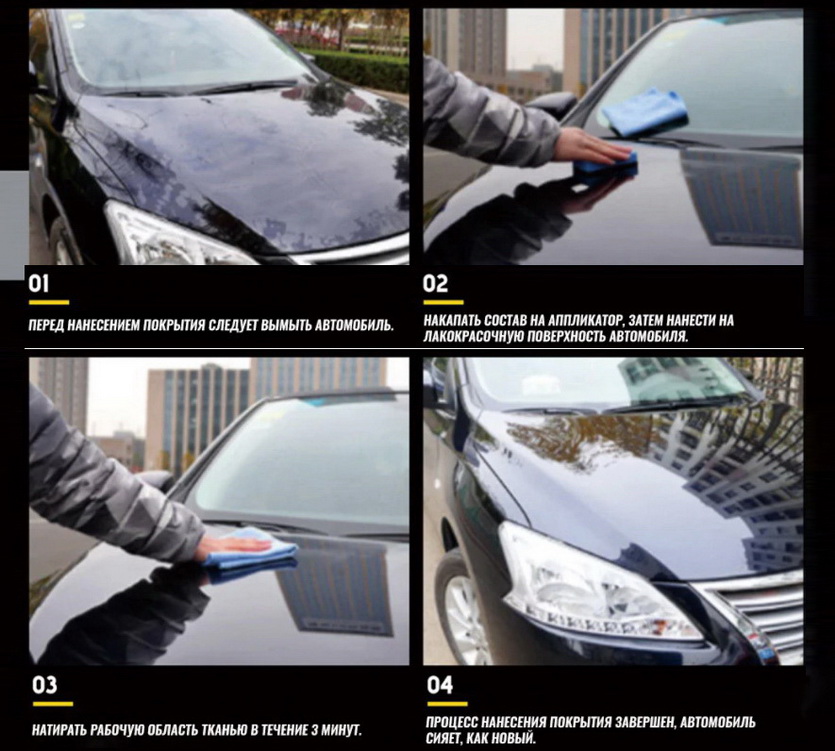 01

ПЕРЕД НАНЕСЕНИЕМ ПОКРЫТИЯ СЛЕДУЕТ ВЫМЫТЬ АВТОМОБИЛЬ.

02

НАКАПАТЬ СОСТАВ НА АППЛИКАТОР, ЗАТЕМ НАНЕСТИ НА ЛАКОКРАСОЧНУЮ ПОВЕРХНОСТЬ АВТОМОБИЛЯ.

03

НАТИРАТЬ РАБОЧУЮ ОБЛАСТЬ ТКАНЬЮ В ТЕЧЕНИЕ 3 МИНУТ.

04

ПРОЦЕСС НАНЕСЕНИЯ ПОКРЫТИЯ ЗАВЕРШЕН, АВТОМОБИЛЬ СИЯЕТ, КАК НОВЫЙ.