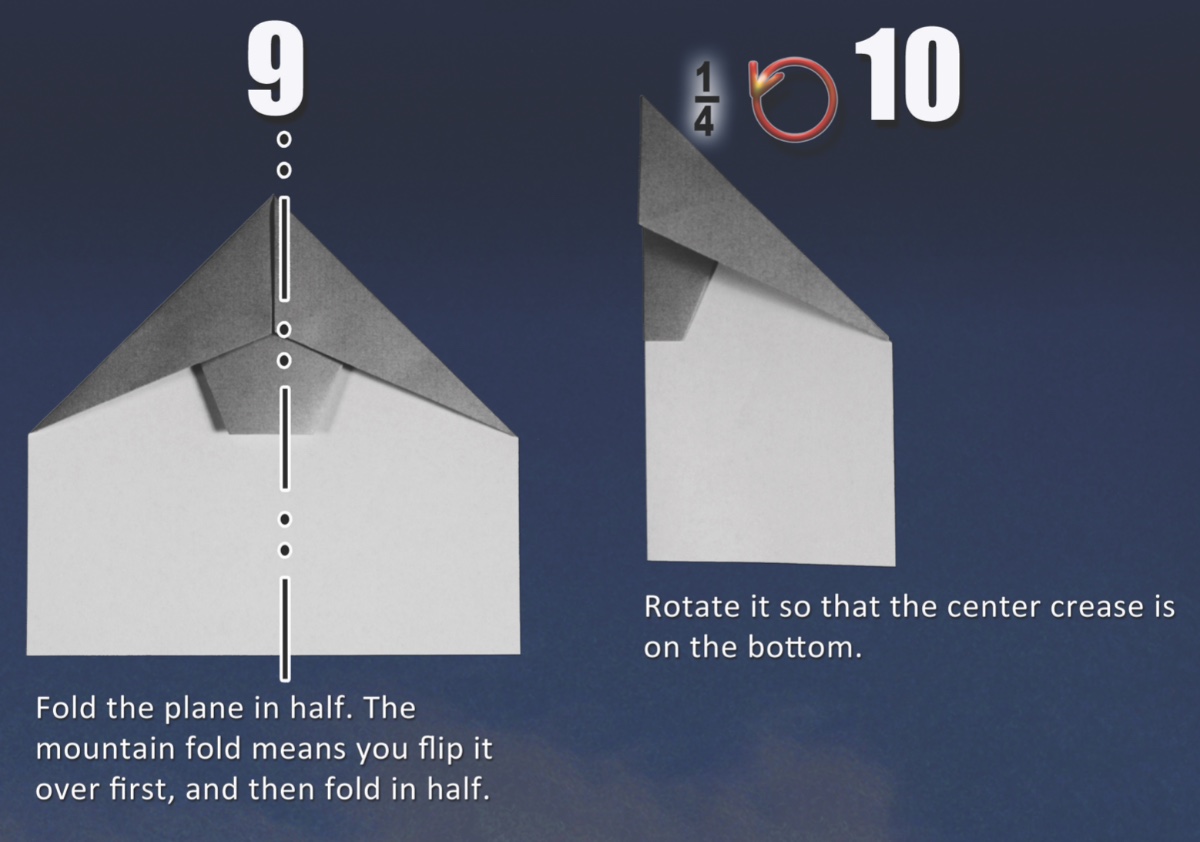 9

Fold the plane in half. The mountain fold means you flip it over first, and then fold in half.

$\frac{1}{4}$ 10

Rotate it so that the center crease is on the bottom.