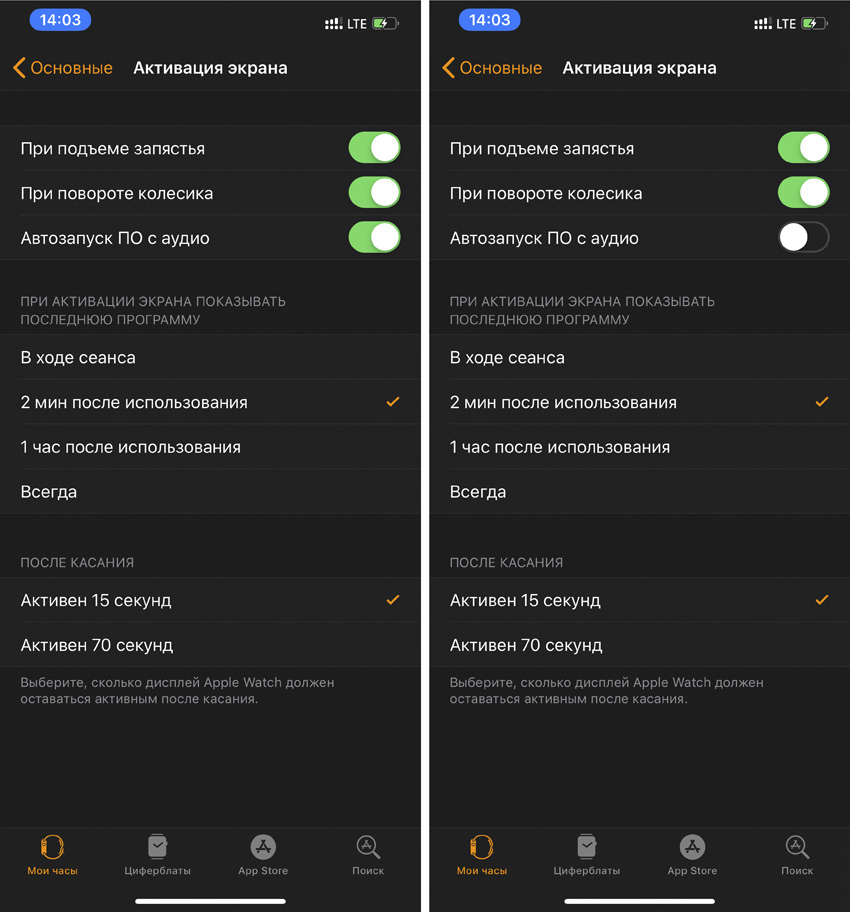 14:03
LTE

Основные Активация экрана

При подъеме запястья
При повороте колесика
Автозапуск ПО с аудио

ПРИ АКТИВАЦИИ ЭКРАНА ПОКАЗЫВАТЬ ПОСЛЕДНЮЮ ПРОГРАММУ
В ходе сеанса
2 мин после использования
1 час после использования
Всегда

ПОСЛЕ КАСАНИЯ
Активен 15 секунд
Активен 70 секунд

Выберите, сколько дисплей Apple Watch должен оставаться активным после касания.

Мои часы
Циферблаты
App Store
Поиск

14:03
LTE

Основные Активация экрана

При подъеме запястья
При повороте колесика
Автозапуск ПО с аудио

ПРИ АКТИВАЦИИ ЭКРАНА ПОКАЗЫВАТЬ ПОСЛЕДНЮЮ ПРОГРАММУ
В ходе сеанса
2 мин после использования
1 час после использования
Всегда

ПОСЛЕ КАСАНИЯ
Активен 15 секунд
Активен 70 секунд

Выберите, сколько дисплей Apple Watch должен оставаться активным после касания.

Мои часы
Циферблаты
App Store
Поиск