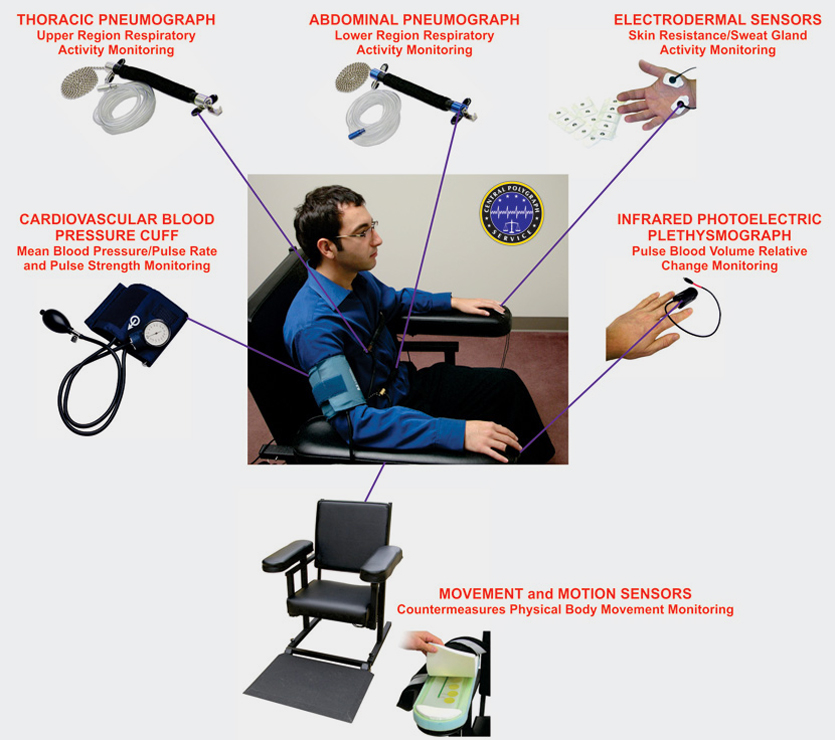 THORACIC PNEUMOGRAPH
Upper Region Respiratory Activity Monitoring

ABDOMINAL PNEUMOGRAPH
Lower Region Respiratory Activity Monitoring

ELECTRODERMAL SENSORS
Skin Resistance/Sweat Gland Activity Monitoring

CARDIOVASCULAR BLOOD PRESSURE CUFF
Mean Blood Pressure/Pulse Rate and Pulse Strength Monitoring

CENTRAL POLYGRAPH SERVICE

INFRARED PHOTOELECTRIC PLETHYSMOGRAPH
Pulse Blood Volume Relative Change Monitoring

MOVEMENT and MOTION SENSORS
Countermeasures Physical Body Movement Monitoring