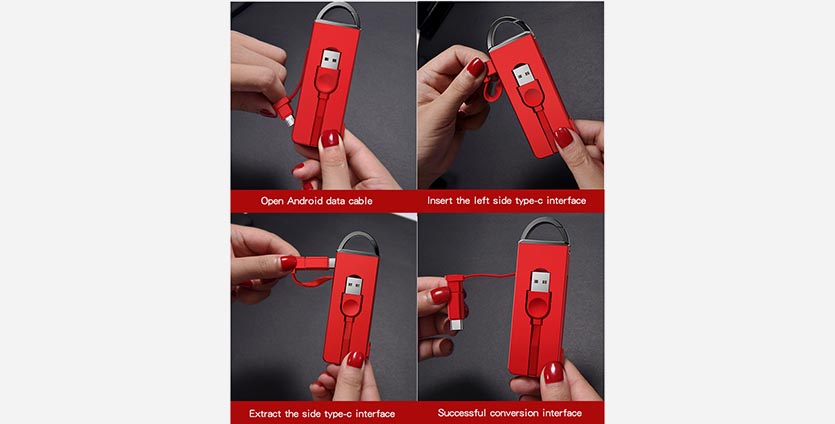 Open Android data cable

Insert the left side type-c interface

Extract the side type-c interface

Successful conversion interface