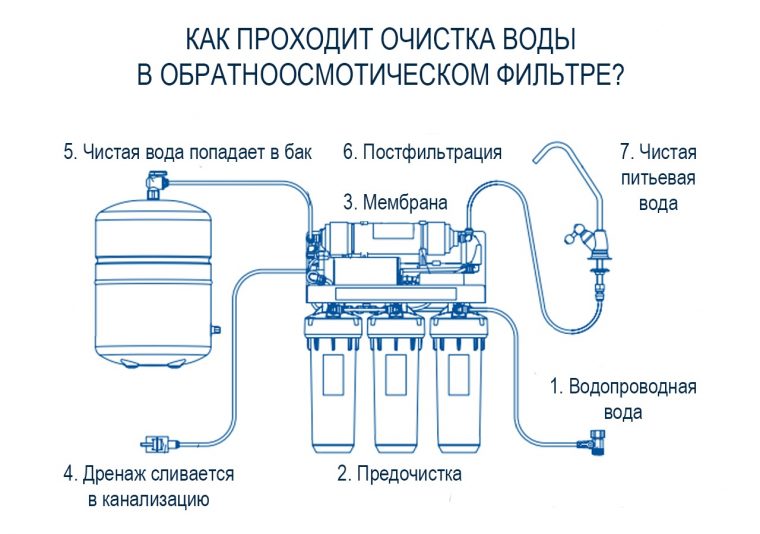 КАК ПРОХОДИТ ОЧИСТКА ВОДЫ
В ОБРАТНООСМОТИЧЕСКОМ ФИЛЬТРЕ?

5. Чистая вода попадает в бак

6. Постфильтрация

7. Чистая питьевая вода

3. Мембрана

1. Водопроводная вода

4. Дренаж сливается в канализацию

2. Предочистка