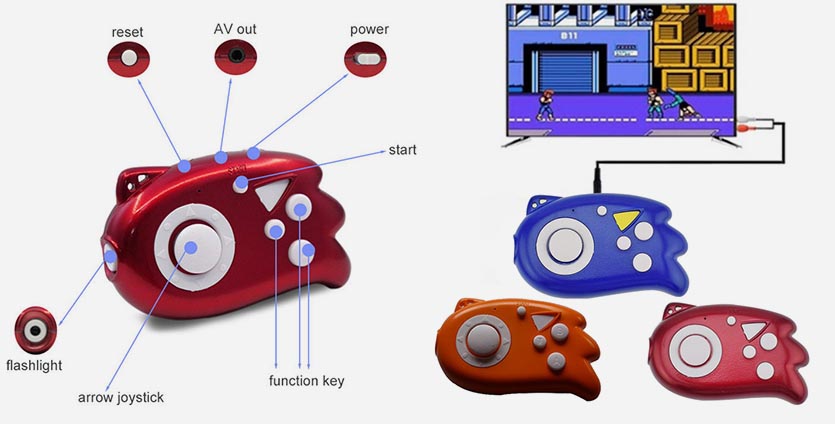 reset

AV out

power

start

flashlight

arrow joystick

function key

B11