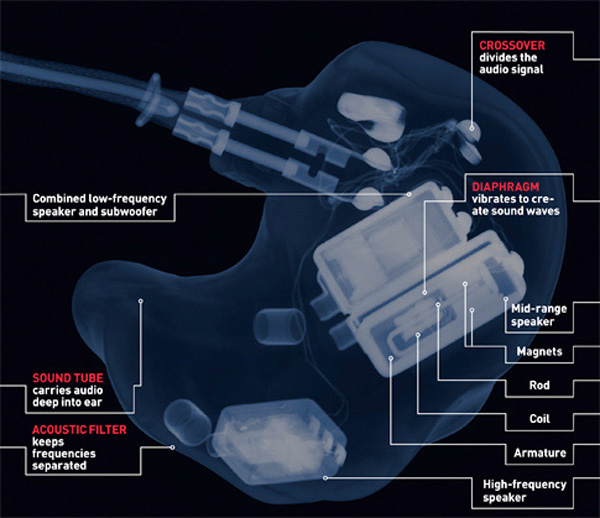 CROSSOVER divides the audio signal

Combined low-frequency speaker and subwoofer

DIAPHRAGM vibrates to create sound waves

Mid-range speaker

Magnets

Rod

Coil

Armature

High-frequency speaker

SOUND TUBE carries audio deep into ear

ACOUSTIC FILTER keeps frequencies separated