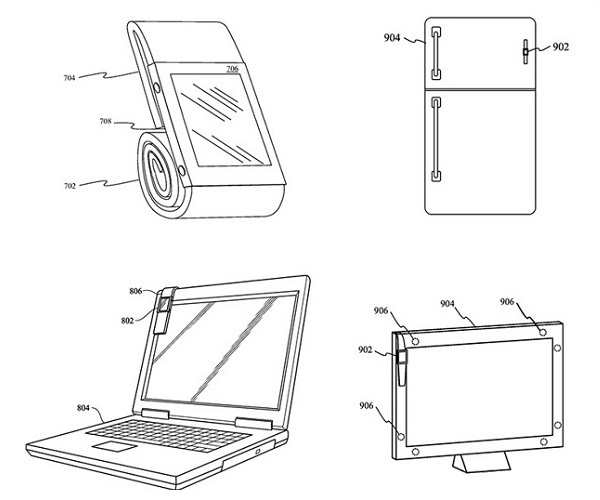 704
706
708
702
904
902
806
802
804
906
904
906
902
906