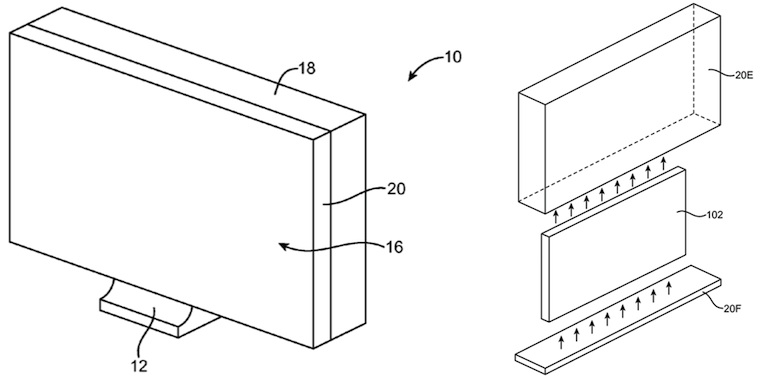 18
10
20
16
12
20E
102
20F