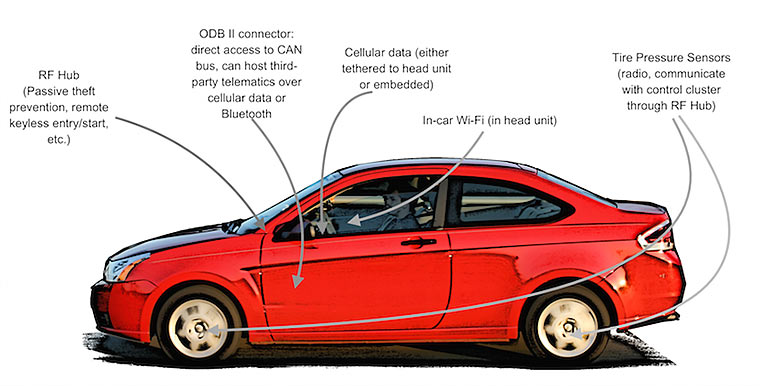 RF Hub (Passive theft prevention, remote keyless entry/start, etc.)

ODB II connector: direct access to CAN bus, can host third-party telematics over cellular data or Bluetooth

Cellular data (either tethered to head unit or embedded)

In-car Wi-Fi (in head unit)

Tire Pressure Sensors (radio, communicate with control cluster through RF Hub)