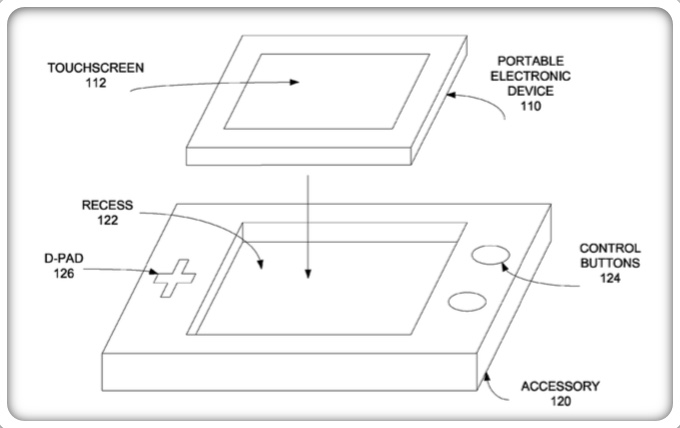 TOUCHSCREEN
112

PORTABLE
ELECTRONIC
DEVICE
110

RECESS
122

D-PAD
126

CONTROL
BUTTONS
124

ACCESSORY
120