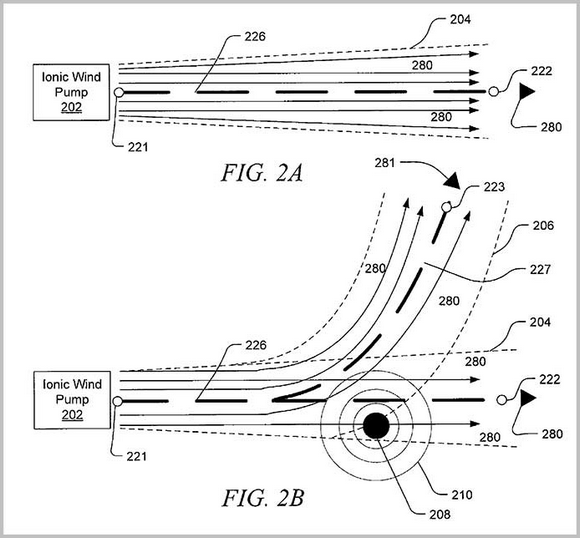 204

226

280

Ionic Wind Pump 202

222

280

280

221

FIG. 2A

281

223

206

280

227

280

204

226

280

Ionic Wind Pump 202

222

280

280

221

210

FIG. 2B

208