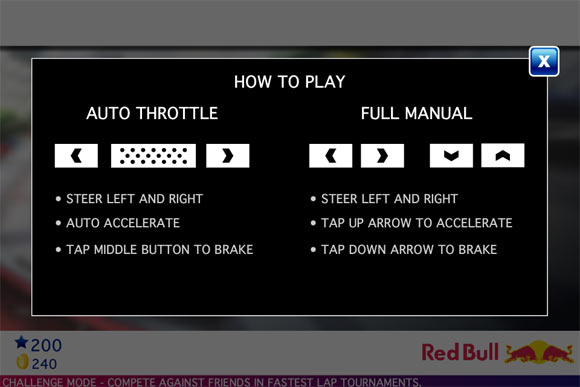 X

HOW TO PLAY

AUTO THROTTLE

• STEER LEFT AND RIGHT

• AUTO ACCELERATE

• TAP MIDDLE BUTTON TO BRAKE

FULL MANUAL

• STEER LEFT AND RIGHT

• TAP UP ARROW TO ACCELERATE

• TAP DOWN ARROW TO BRAKE

200
240

Red Bull

CHALLENGE MODE - COMPETE AGAINST FRIENDS IN FASTEST LAP TOURNAMENTS.