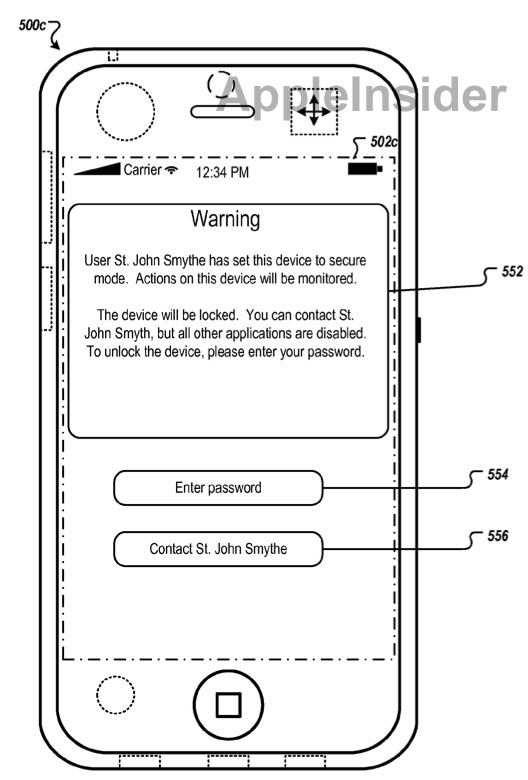 500c

AppleInsider

502c

Carrier 12:34 PM

Warning

User St. John Smythe has set this device to secure mode. Actions on this device will be monitored.

The device will be locked. You can contact St. John Smyth, but all other applications are disabled. To unlock the device, please enter your password.

552

Enter password

554

Contact St. John Smythe

556