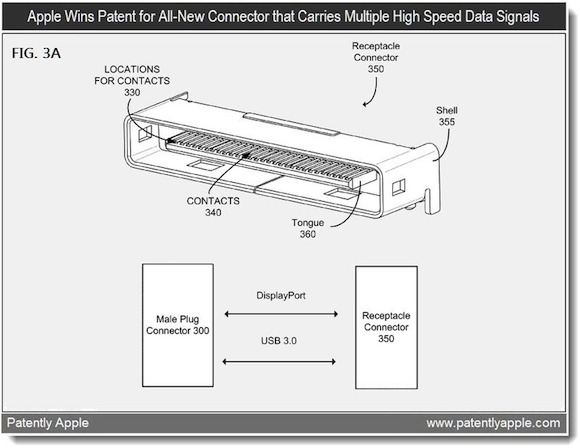 Apple Wins Patent for All-New Connector that Carries Multiple High Speed Data Signals

FIG. 3A

LOCATIONS FOR CONTACTS 330

Receptacle Connector 350

Shell 355

CONTACTS 340

Tongue 360

Male Plug Connector 300

DisplayPort

USB 3.0

Receptacle Connector 350

Patently Apple

www.patentlyapple.com