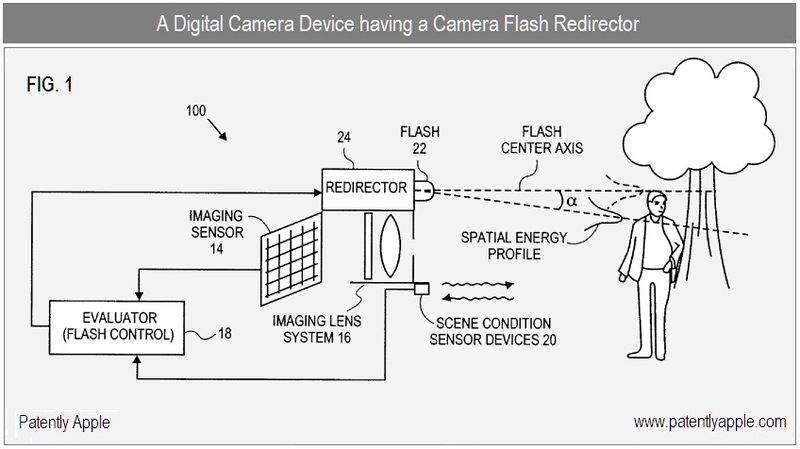 A Digital Camera Device having a Camera Flash Redirector

FIG. 1

100

24

FLASH 22

FLASH CENTER AXIS

REDIRECTOR

$\alpha$

IMAGING SENSOR 14

SPATIAL ENERGY PROFILE

EVALUATOR (FLASH CONTROL)

18

IMAGING LENS SYSTEM 16

SCENE CONDITION SENSOR DEVICES 20

Patently Apple

www.patentlyapple.com